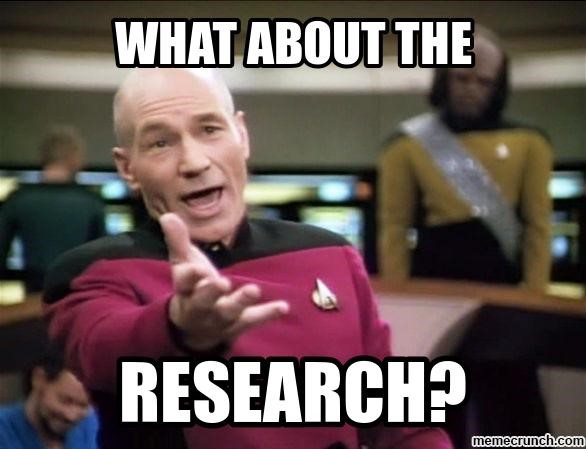 WHAT ABOUT THE

RESEARCH?

memecrunch.com