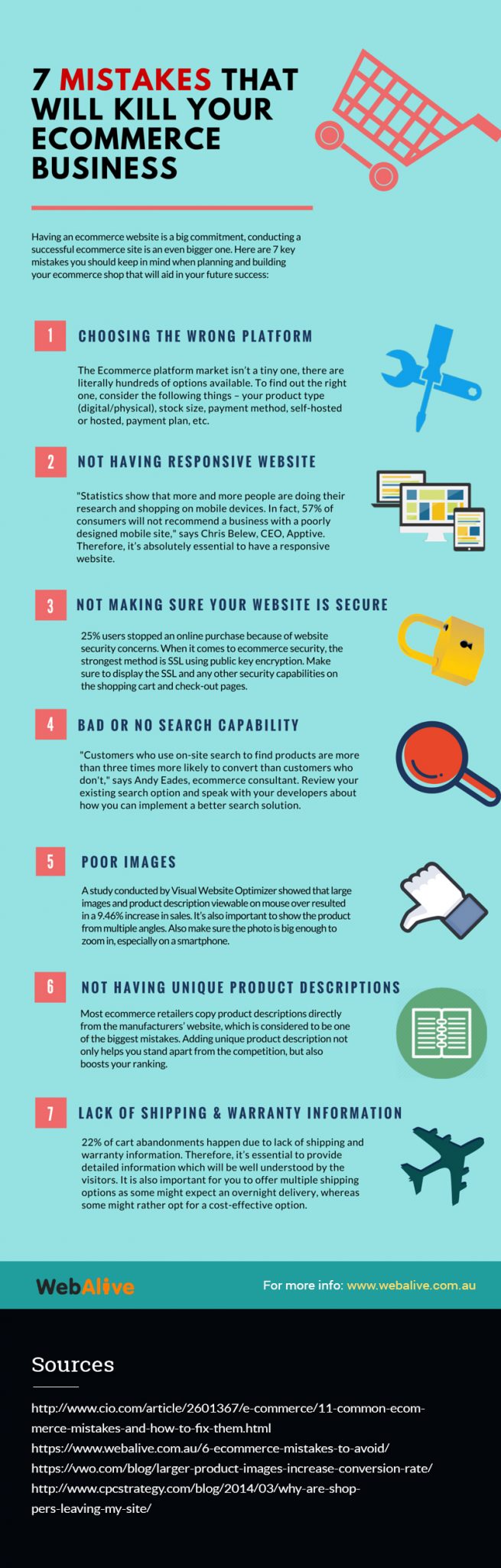 7 MISTAKES THAT WILL KILL YOUR ECOMMERCE BUSINESS

Having an ecommerce website is a big commitment, conducting a successful ecommerce site is an even bigger one. Here are 7 key mistakes you should keep in mind when planning and building your ecommerce shop that will aid in your future success:

1 CHOOSING THE WRONG PLATFORM

The Ecommerce platform market isn't a tiny one, there are literally hundreds of options available. To find out the right one, consider the following things – your product type (digital/physical), stock size, payment method, self-hosted or hosted, payment plan, etc.

2 NOT HAVING RESPONSIVE WEBSITE

"Statistics show that more and more people are doing their research and shopping on mobile devices. In fact, 57% of consumers will not recommend a business with a poorly designed mobile site," says Chris Belew, CEO, Apptive. Therefore, it's absolutely essential to have a responsive website.

3 NOT MAKING SURE YOUR WEBSITE IS SECURE

25% users stopped an online purchase because of website security concerns. When it comes to ecommerce security, the strongest method is SSL using public key encryption. Make sure to display the SSL and any other security capabilities on the shopping cart and check-out pages.

4 BAD OR NO SEARCH CAPABILITY

"Customers who use on-site search to find products are more than three times more likely to convert than customers who don't," says Andy Eades, ecommerce consultant. Review your existing search option and speak with your developers about how you can implement a better search solution.

5 POOR IMAGES

A study conducted by Visual Website Optimizer showed that large images and product description viewable on mouse over resulted in a 9.46% increase in sales. It's also important to show the product from multiple angles. Also make sure the photo is big enough to zoom in, especially on a smartphone.

6 NOT HAVING UNIQUE PRODUCT DESCRIPTIONS

Most ecommerce retailers copy product descriptions directly from the manufacturers' website, which is considered to be one of the biggest mistakes. Adding unique product description not only helps you stand apart from the competition, but also boosts your ranking.

7 LACK OF SHIPPING & WARRANTY INFORMATION

22% of cart abandonments happen due to lack of shipping and warranty information. Therefore, it's essential to provide detailed information which will be well understood by the visitors. It is also important for you to offer multiple shipping options as some might expect an overnight delivery, whereas some might rather opt for a cost-effective option.

WebAlive

For more info: www.webalive.com.au

Sources

http://www.cio.com/article/2601367/e-commerce/11-common-ecommerce-mistakes-and-how-to-fix-them.html
https://www.webalive.com.au/6-ecommerce-mistakes-to-avoid/
https://vwo.com/blog/larger-product-images-increase-conversion-rate/
http://www.cpcstrategy.com/blog/2014/03/why-are-shoppers-leaving-my-site/